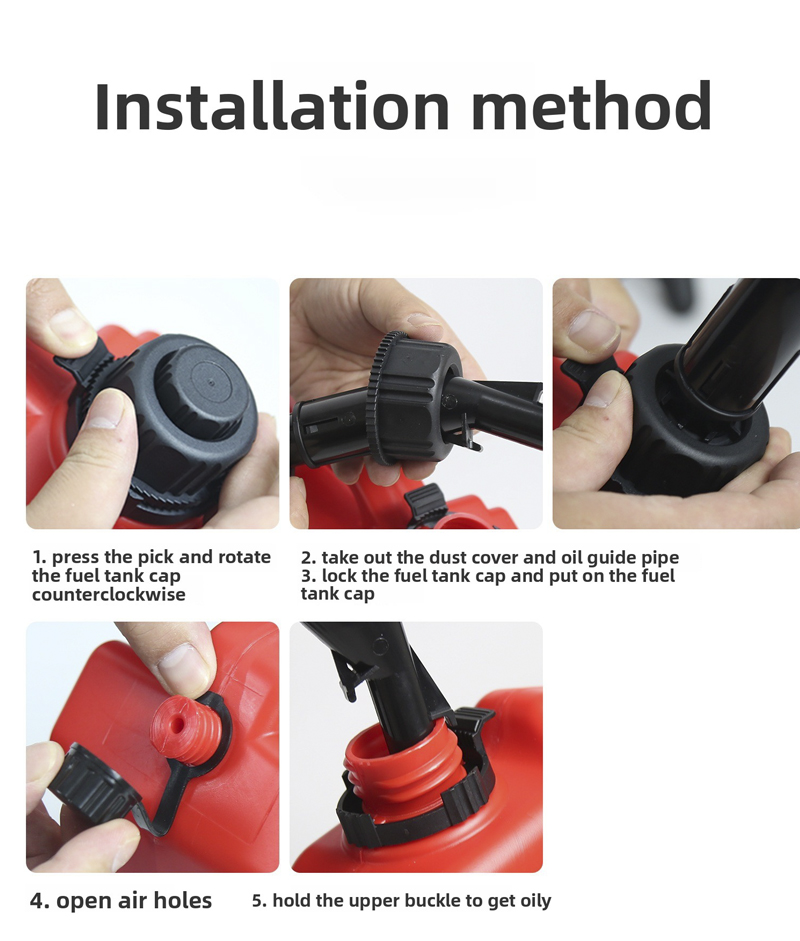 Installation method

1. press the pick and rotate the fuel tank cap counterclockwise

2. take out the dust cover and oil guide pipe
3. lock the fuel tank cap and put on the fuel tank cap

4. open air holes

5. hold the upper buckle to get oily